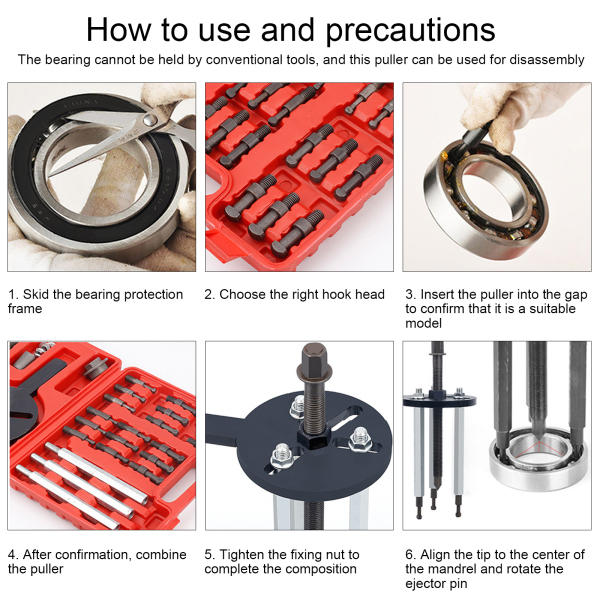 How to use and precautions

The bearing cannot be held by conventional tools, and this puller can be used for disassembly

1. Skid the bearing protection frame

2. Choose the right hook head

3. Insert the puller into the gap to confirm that it is a suitable model

4. After confirmation, combine the puller

5. Tighten the fixing nut to complete the composition

6. Align the tip to the center of the mandrel and rotate the ejector pin